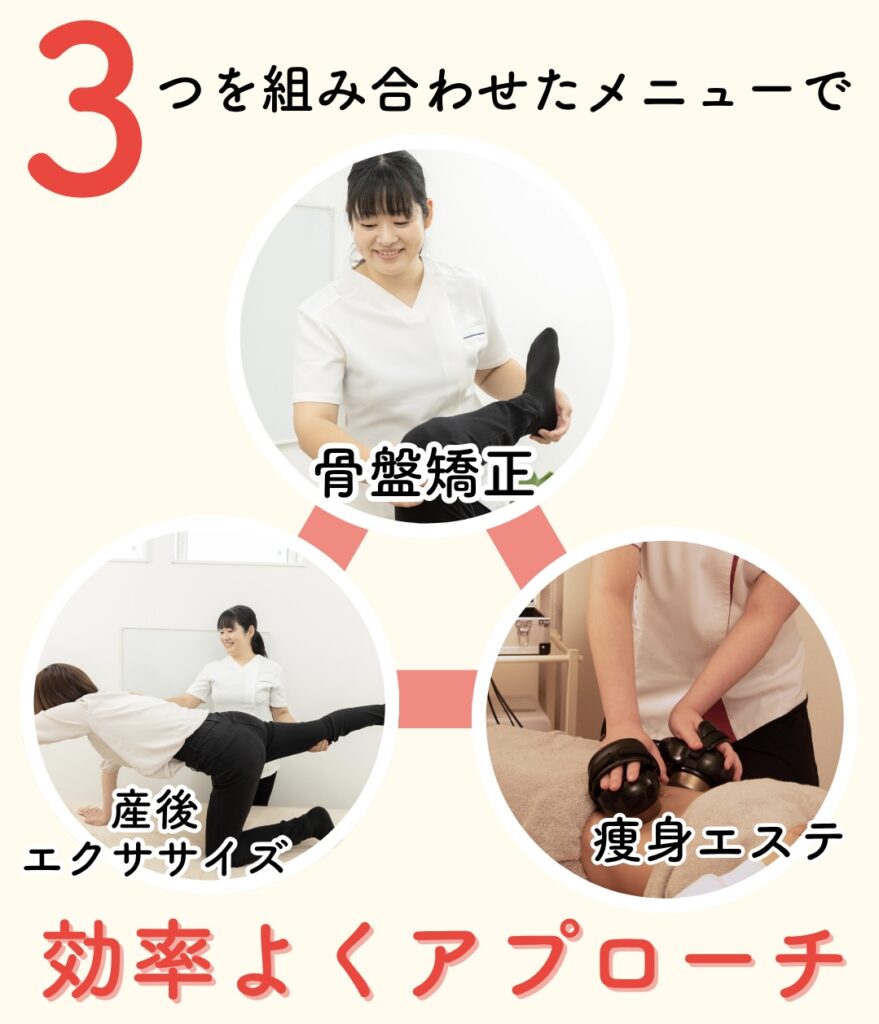 3つを組み合わせたメニューで

骨盤矯正

産後
エクササイズ

痩身エステ

効率よくアプローチ